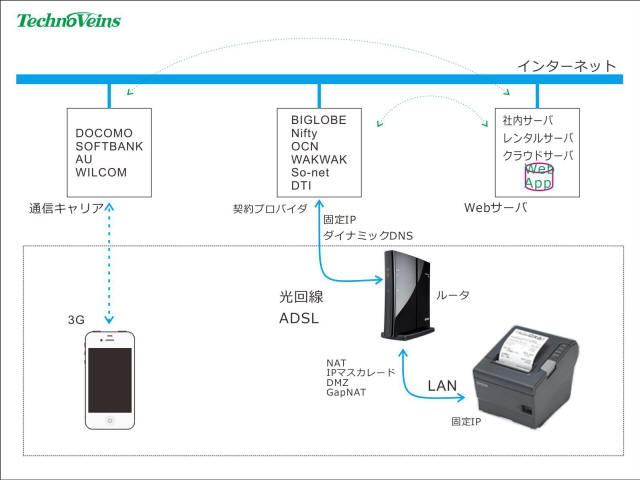 TechnoVeins

インターネット

DOCOMO
SOFTBANK
AU
WILCOM

通信キャリア

BIGLOBE
Nifty
OCN
WAKWAK
So-net
DTI

契約プロバイダ

社内サーバ
レンタルサーバ
クラウドサーバ
Web
App

Webサーバ

固定IP
ダイナミックDNS

光回線
ADSL

ルータ

3G

NAT
IPマスカレード
DMZ
GapNAT

LAN

固定IP